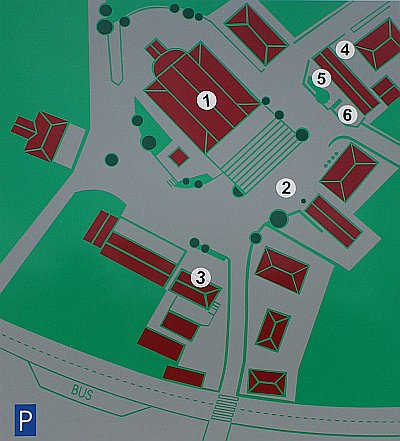 4
5
1
6
2
3
BUS
P